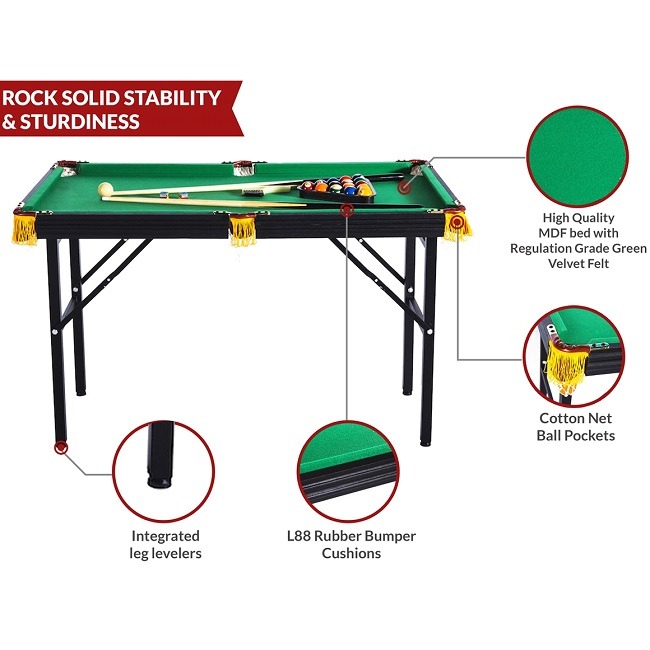 ROCK SOLID STABILITY & STURDINESS

High Quality MDF bed with Regulation Grade Green Velvet Felt

Cotton Net Ball Pockets

Integrated leg levelers

L88 Rubber Bumper Cushions